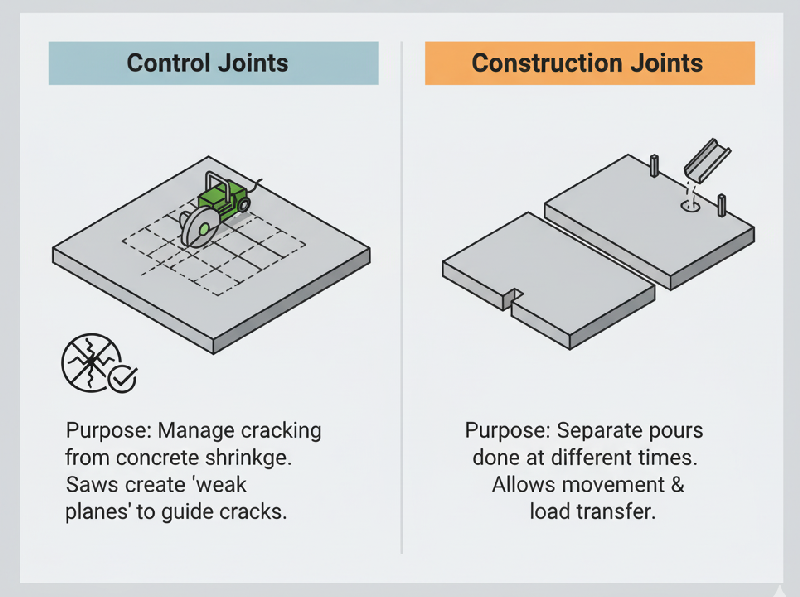 Control Joints

Purpose: Manage cracking from concrete shrinkge. Saws create 'weak planes' to guide cracks.

Construction Joints

Purpose: Separate pours done at different times. Allows movement & load transfer.