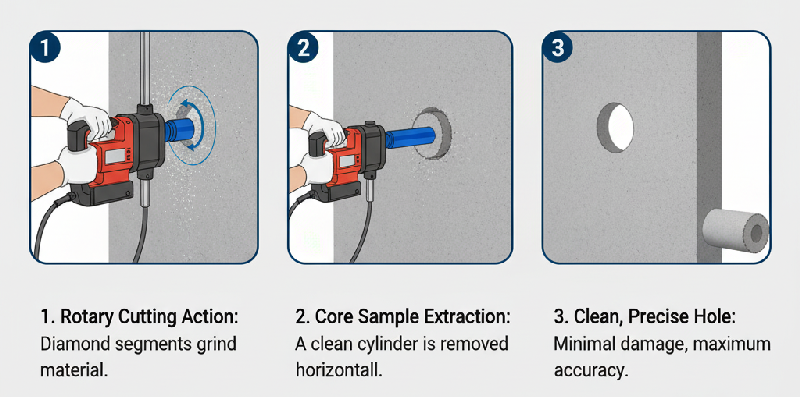 1

2

3

1. Rotary Cutting Action:
Diamond segments grind material.

2. Core Sample Extraction:
A clean cylinder is removed horizontall.

3. Clean, Precise Hole:
Minimal damage, maximum accuracy.