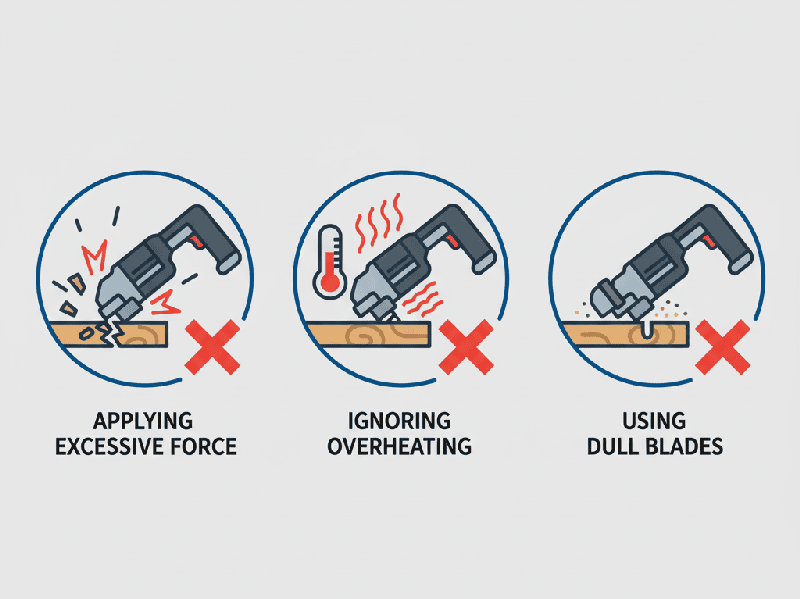 APPLYING
EXCESSIVE FORCE

IGNORING
OVERHEATING

USING
DULL BLADES