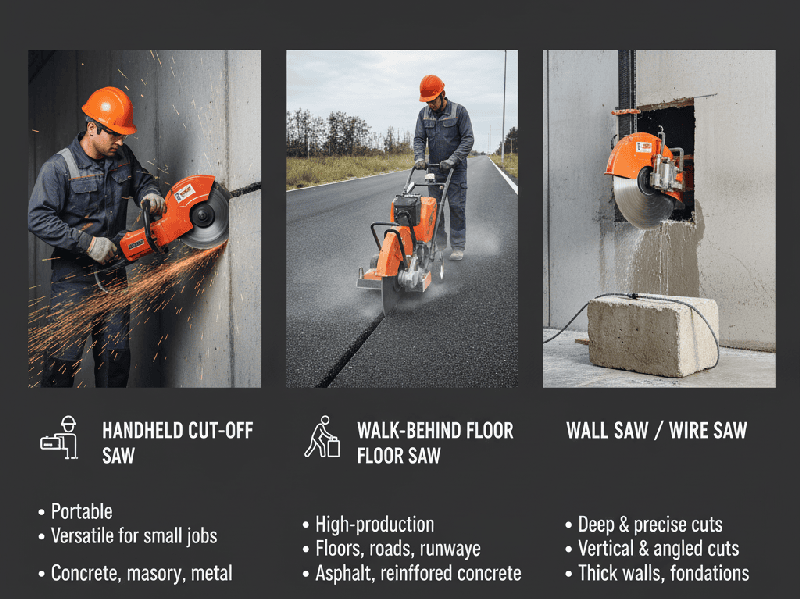 HANDHELD CUT-OFF SAW

• Portable
• Versatile for small jobs
• Concrete, masory, metal

WALK-BEHIND FLOOR FLOOR SAW

• High-production
• Floors, roads, runwaye
• Asphalt, reinffored concrete

WALL SAW / WIRE SAW

• Deep & precise cuts
• Vertical & angled cuts
• Thick walls, fondations