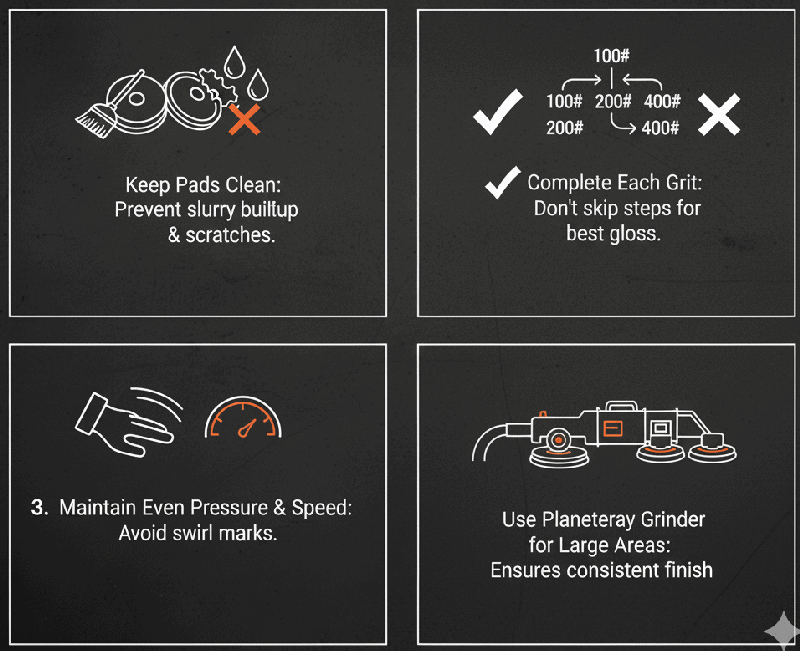 Keep Pads Clean: Prevent slurry builtup & scratches.

100#
100# 200# 400#
200# 400#

Complete Each Grit: Don't skip steps for best gloss.

3. Maintain Even Pressure & Speed: Avoid swirl marks.

Use Planeteray Grinder for Large Areas: Ensures consistent finish