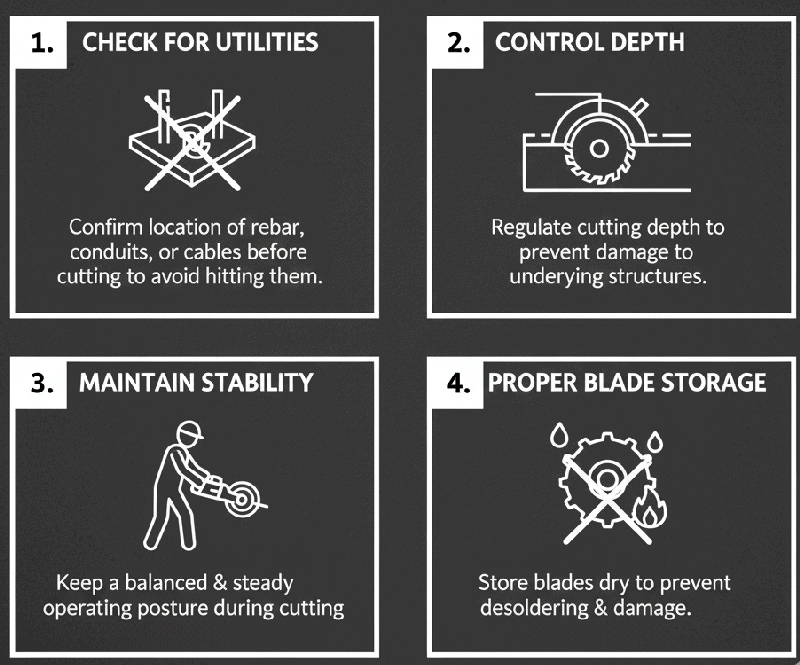 1. CHECK FOR UTILITIES

Confirm location of rebar, conduits, or cables before cutting to avoid hitting them.

2. CONTROL DEPTH

Regulate cutting depth to prevent damage to underying structures.

3. MAINTAIN STABILITY

Keep a balanced & steady operating posture during cutting

4. PROPER BLADE STORAGE

Store blades dry to prevent desoldering & damage.